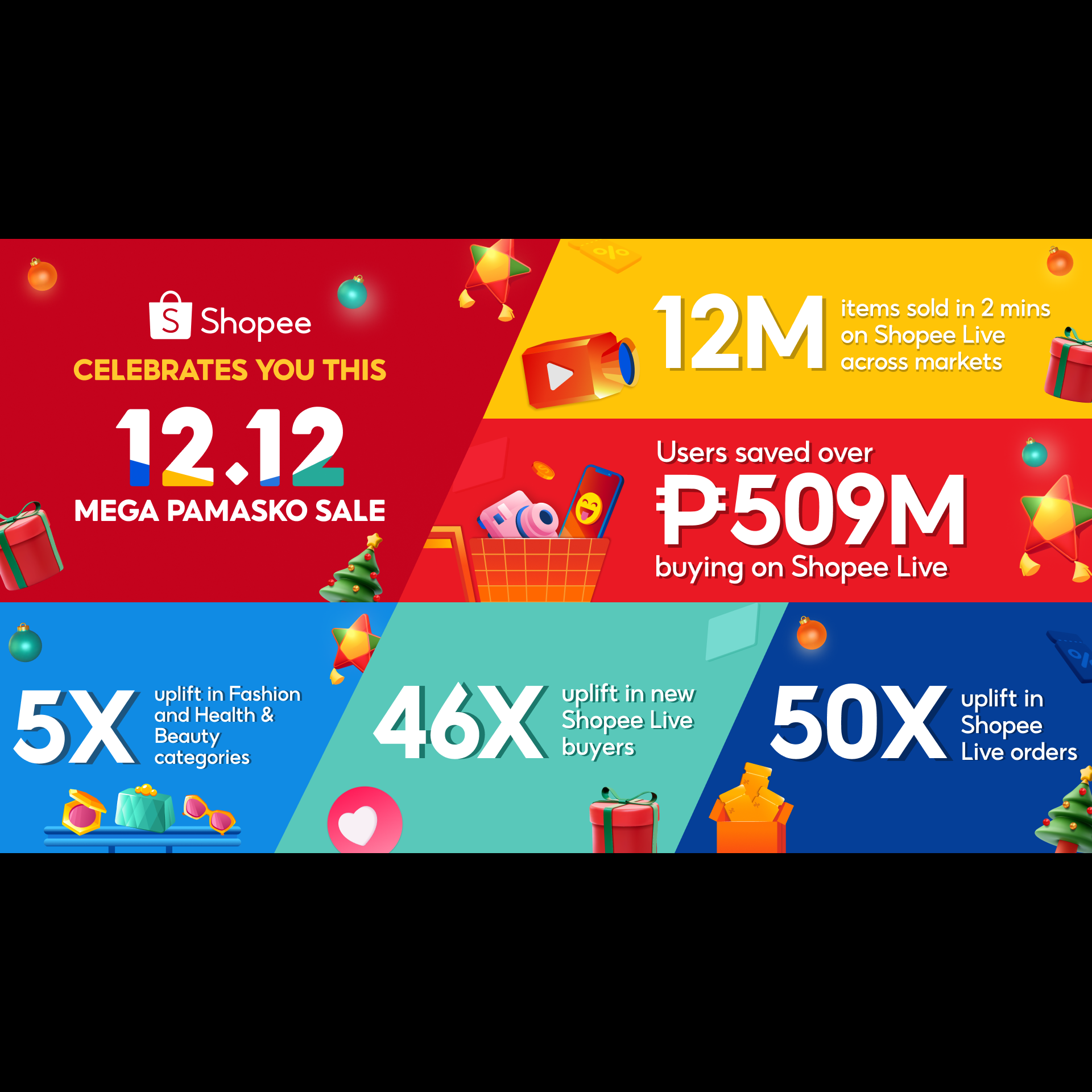 Shopee
CELEBRATES YOU THIS
12.12
MEGA PAMASKO SALE

12M items sold in 2 mins on Shopee Live across markets

Users saved over
₱509M
buying on Shopee Live

5X uplift in Fashion and Health & Beauty categories

46X uplift in new Shopee Live buyers

50X uplift in Shopee Live orders